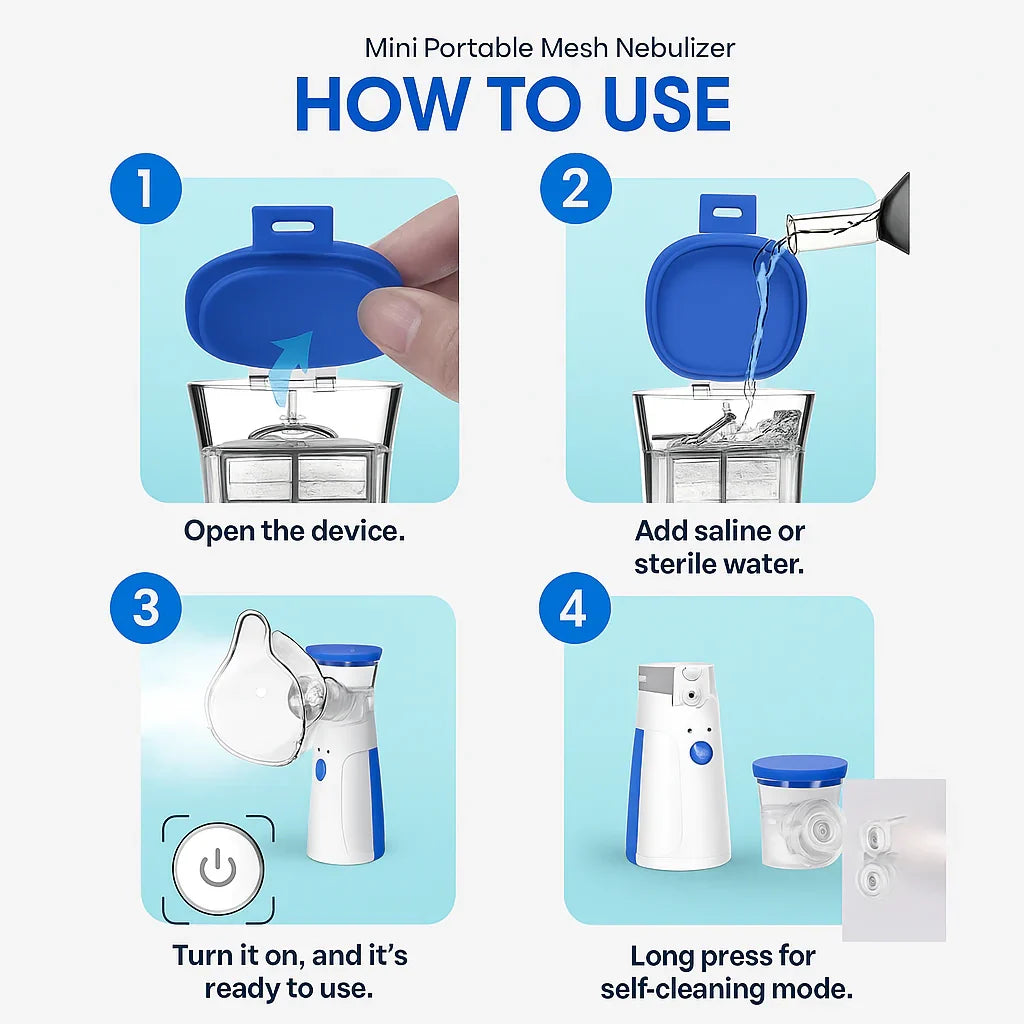 Mini Portable Mesh Nebulizer

HOW TO USE

1

Open the device.

2

Add saline or sterile water.

3

Turn it on, and it's ready to use.

4

Long press for self-cleaning mode.